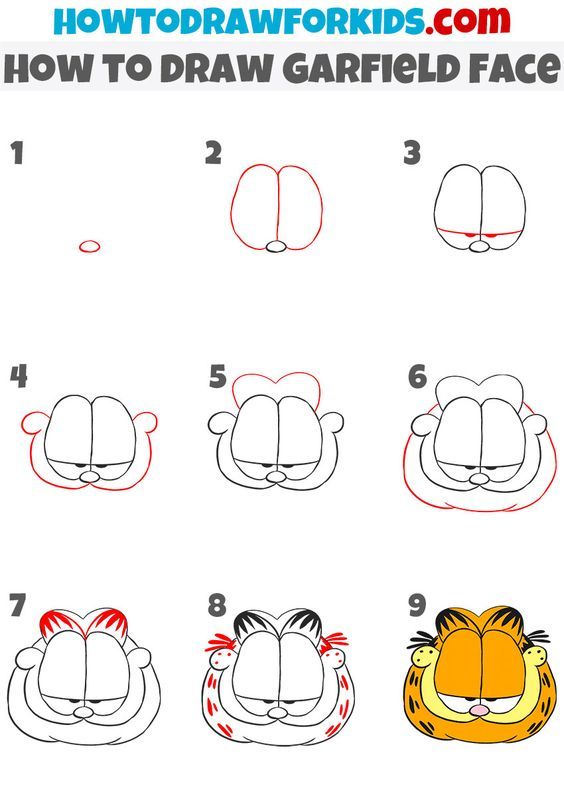 HOWTODRAWFORKIDS.com
HOW TO DRAW GARFIELD FACE

1

2

3

4

5

6

7

8

9