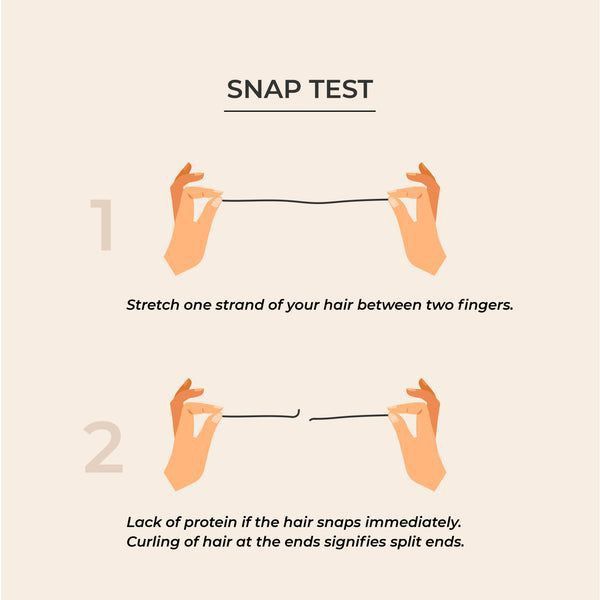 SNAP TEST

1

Stretch one strand of your hair between two fingers.

2

Lack of protein if the hair snaps immediately. Curling of hair at the ends signifies split ends.