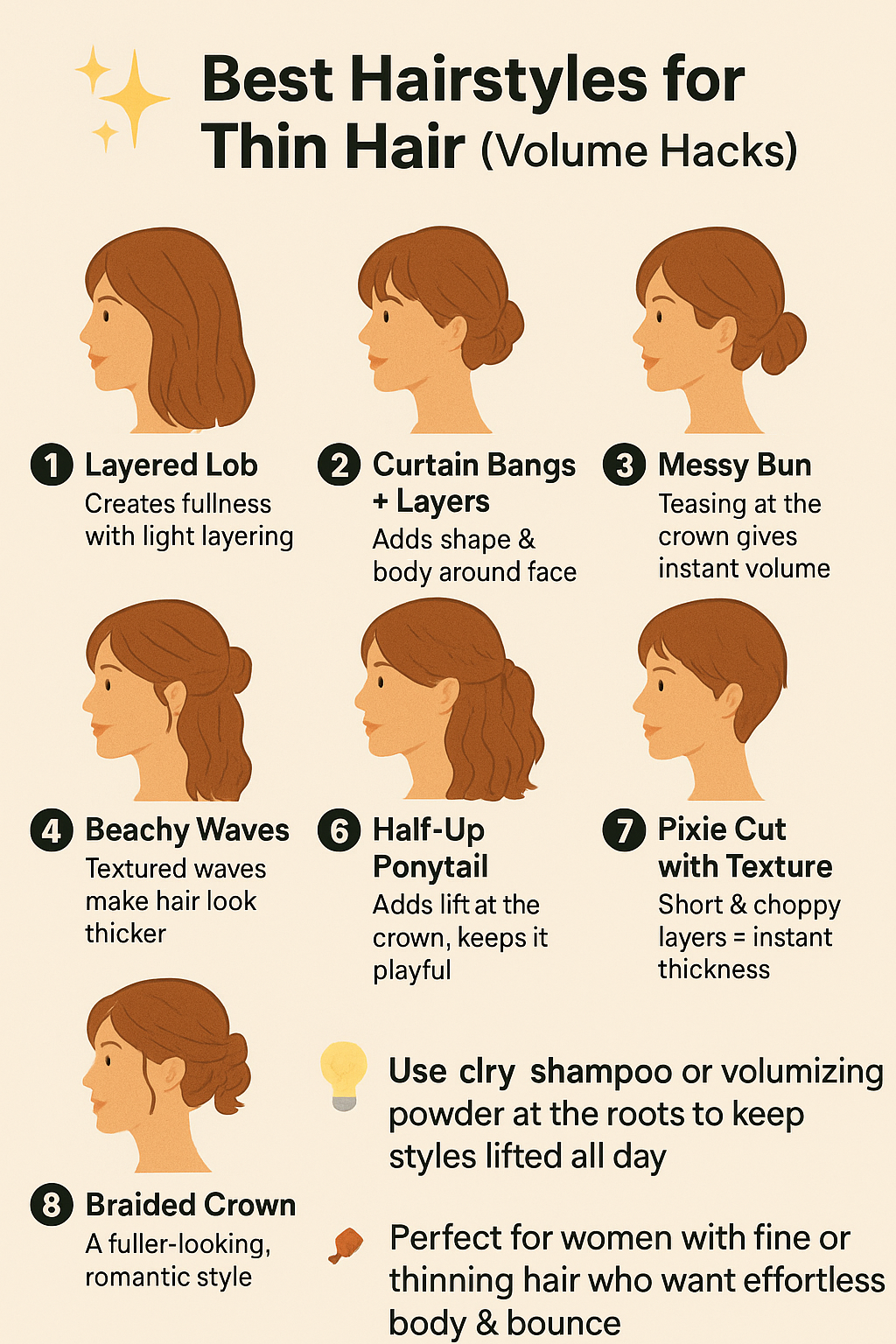 Best Hairstyles for Thin Hair (Volume Hacks)

1 Layered Lob
Creates fullness with light layering

2 Curtain Bangs + Layers
Adds shape & body around face

3 Messy Bun
Teasing at the crown gives instant volume

4 Beachy Waves
Textured waves make hair look thicker

6 Half-Up Ponytail
Adds lift at the crown, keeps it playful

7 Pixie Cut with Texture
Short & choppy layers = instant thickness

8 Braided Crown
A fuller-looking, romantic style

Use clry shampoo or volumizing powder at the roots to keep styles lifted all day

Perfect for women with fine or thinning hair who want effortless body & bounce